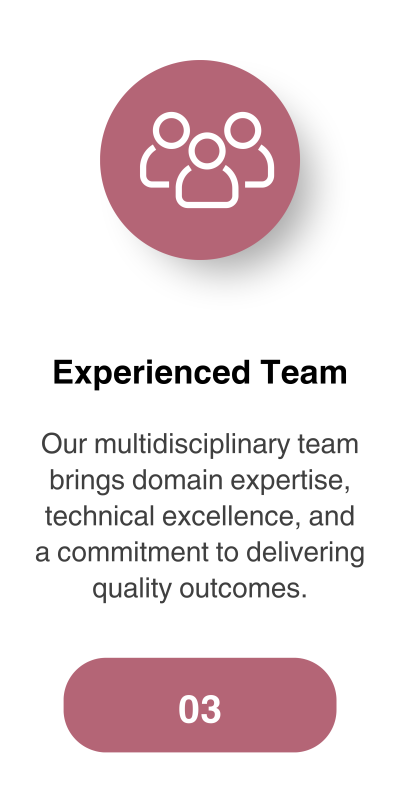 Experienced Team

Our multidisciplinary team brings domain expertise, technical excellence, and a commitment to delivering quality outcomes.

03